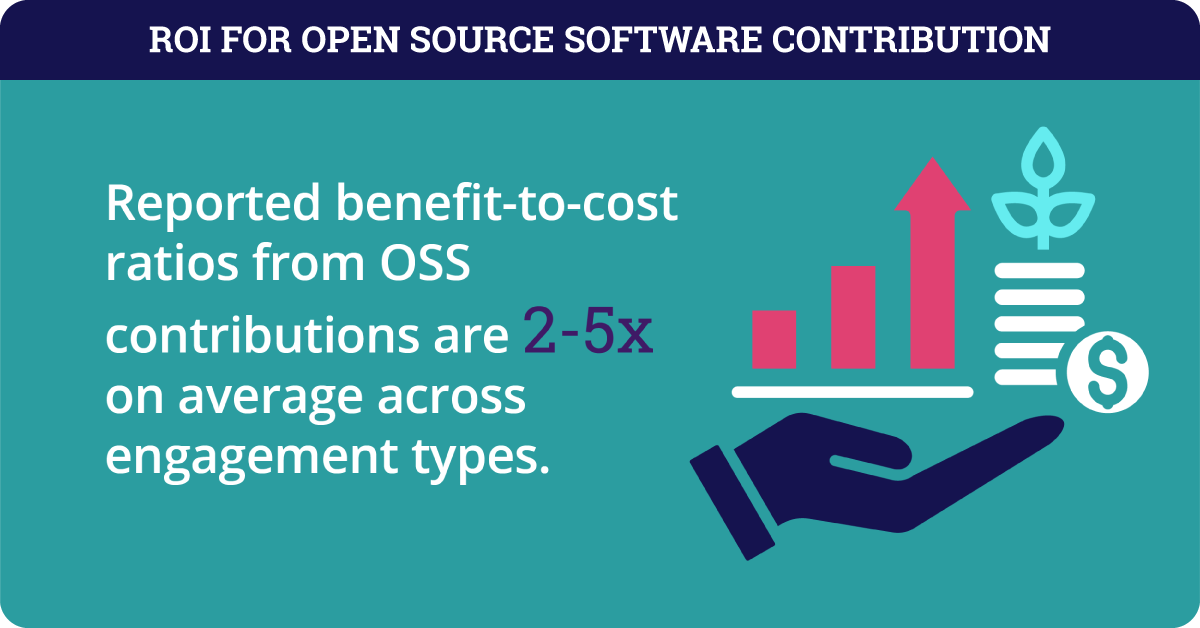 ROI FOR OPEN SOURCE SOFTWARE CONTRIBUTION

Reported benefit-to-cost ratios from OSS contributions are 2-5x on average across engagement types.

$